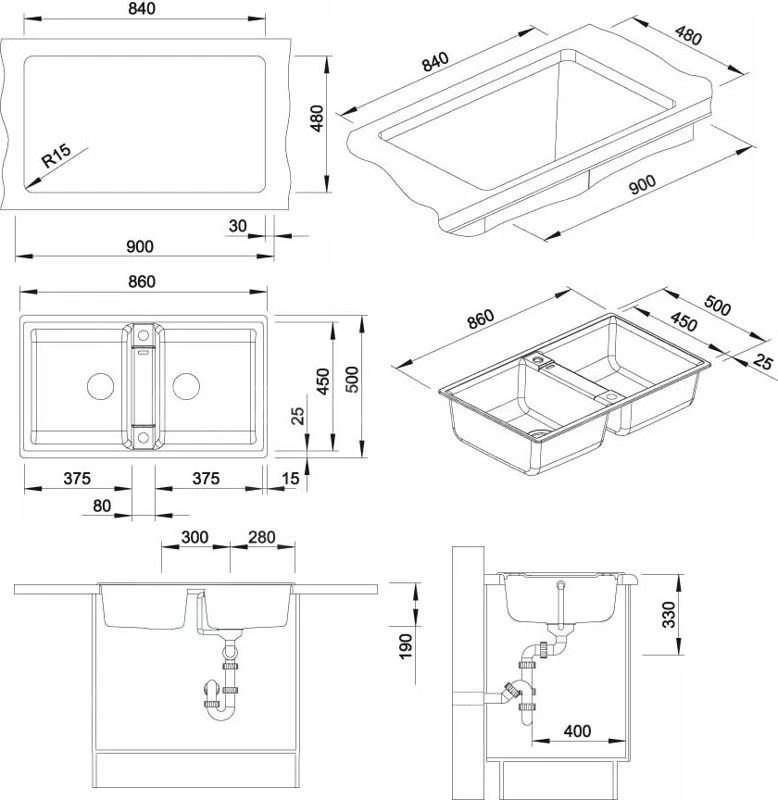 840
480
R15
30
900
840
480
900
860
450
500
25
375
375
15
80
860
500
450
25
300
280
190
330
400